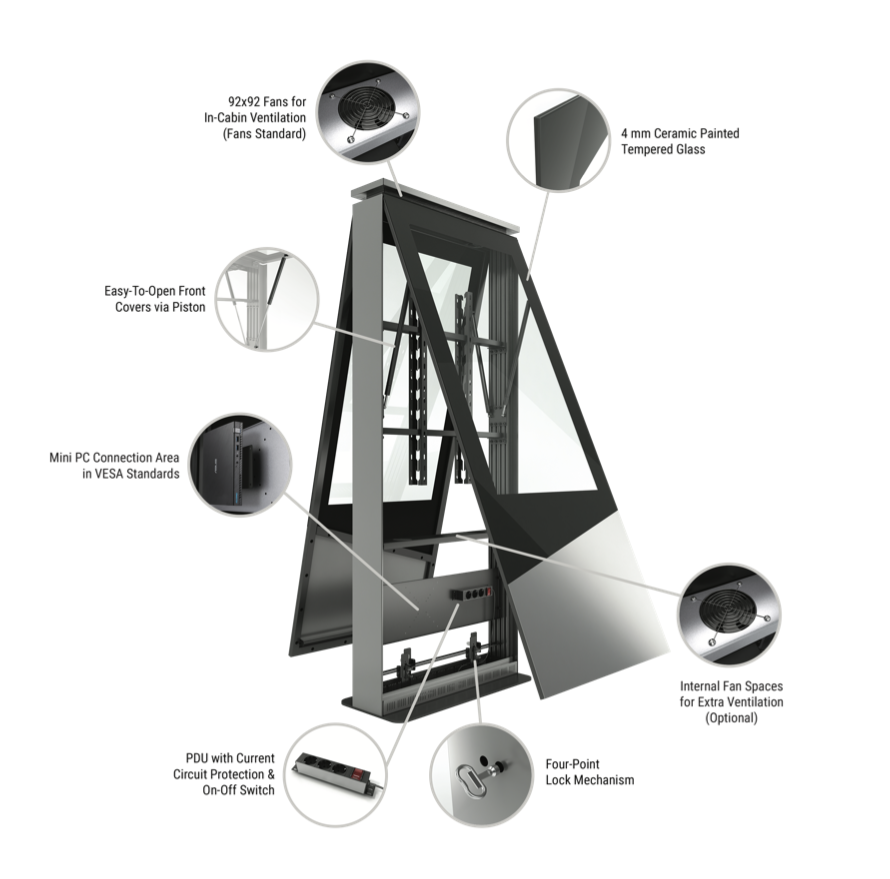 92x92 Fans for
In-Cabin Ventilation
(Fans Standard)

4 mm Ceramic Painted
Tempered Glass

Easy-To-Open Front
Covers via Piston

Mini PC Connection Area
in VESA Standards

Internal Fan Spaces
for Extra Ventilation
(Optional)

PDU with Current
Circuit Protection &
On-Off Switch

Four-Point
Lock Mechanism